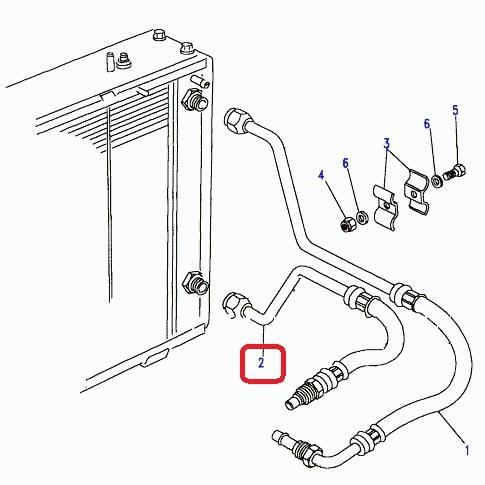 5
6
3
4
6
2
1