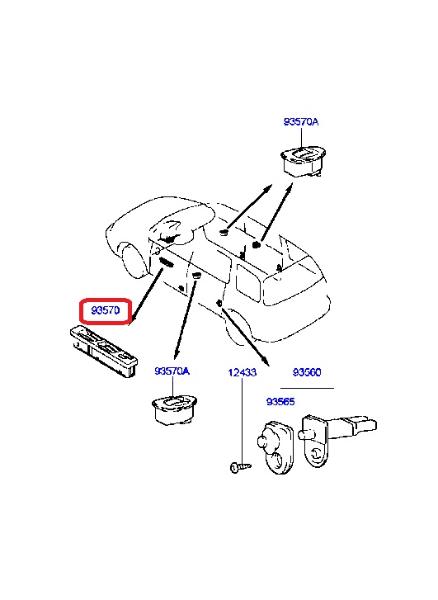 93570A

93570

93570A

12433

93560

93565