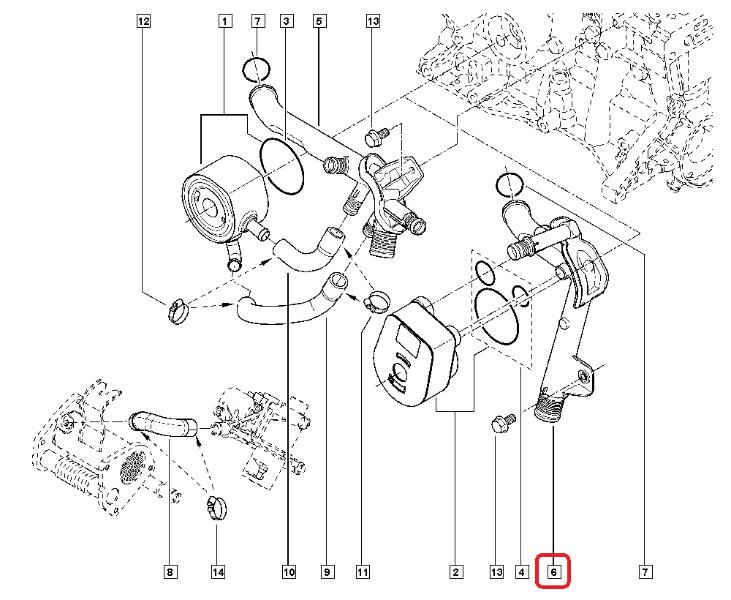 12 1 7 3 5 13

8 14 10 9 11 2 13 4 6 7