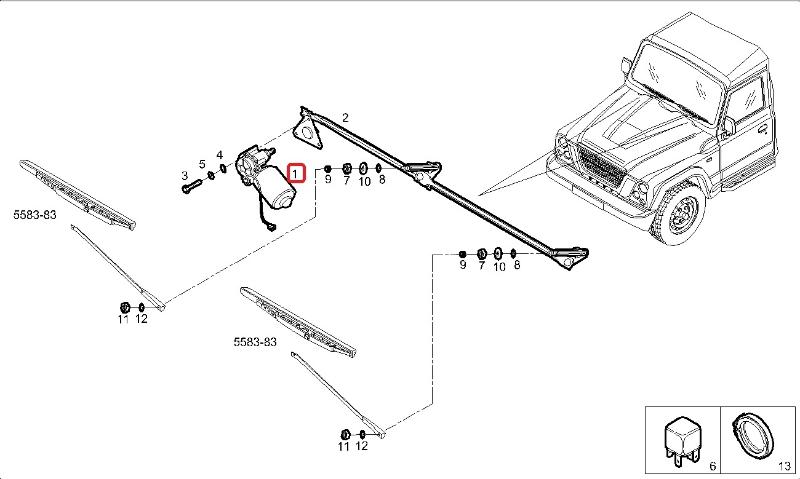 2
3
5
4
1
9
7
10
8
5583-83
9
7
10
8
11
12
5583-83
11
12
6
13