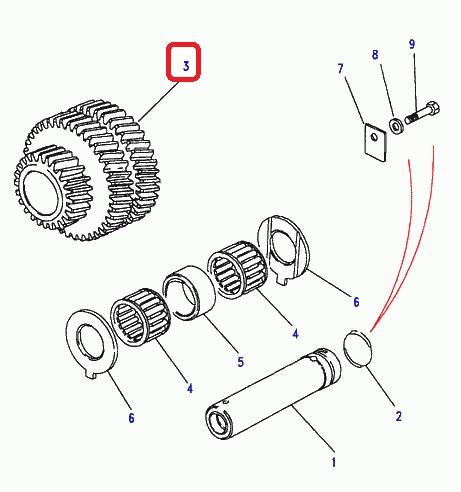 3
7
8
9
6
4
5
4
6
2
1